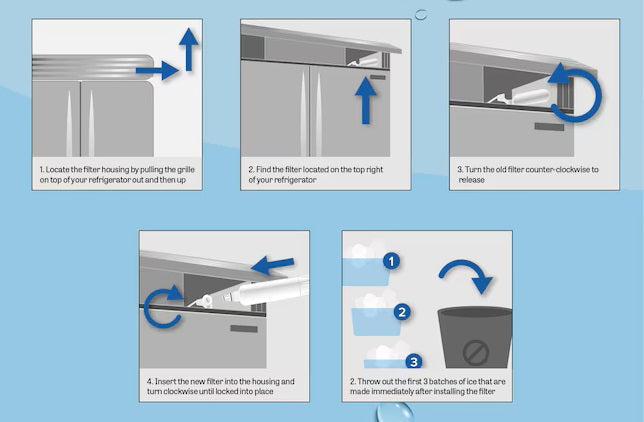 1. Locate the filter housing by pulling the grille on top of your refrigerator out and then up

2. Find the filter located on the top right of your refrigerator

3. Turn the old filter counter-clockwise to release

4. Insert the new filter into the housing and turn clockwise until locked into place

1

2

3

2. Throw out the first 3 batches of ice that are made immediately after installing the filter